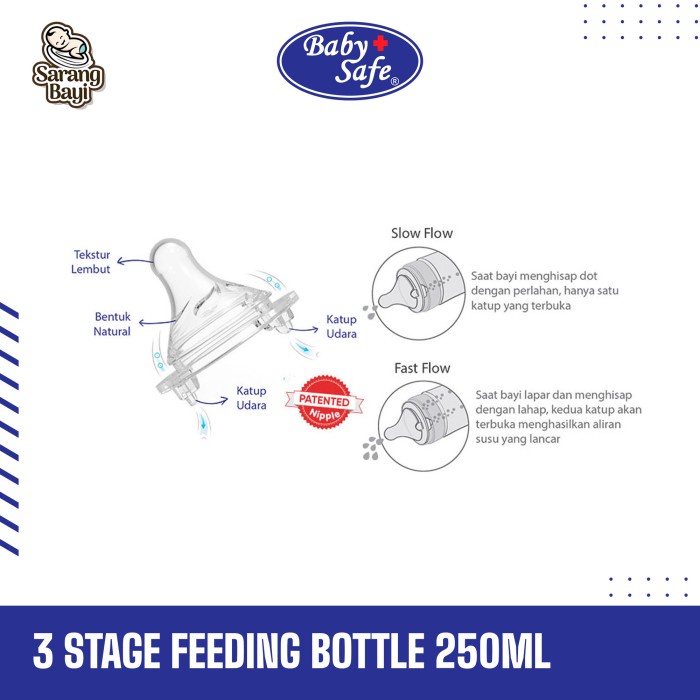 Sarang Bayi

Baby Safe®

Tekstur Lembut

Bentuk Natural

Katup Udara

Katup Udara

PATENTED Nipple

Slow Flow

Saat bayi menghisap dot dengan perlahan, hanya satu katup yang terbuka

Fast Flow

Saat bayi lapar dan menghisap dengan lahap, kedua katup akan terbuka menghasilkan aliran susu yang lancar

3 STAGE FEEDING BOTTLE 250ML