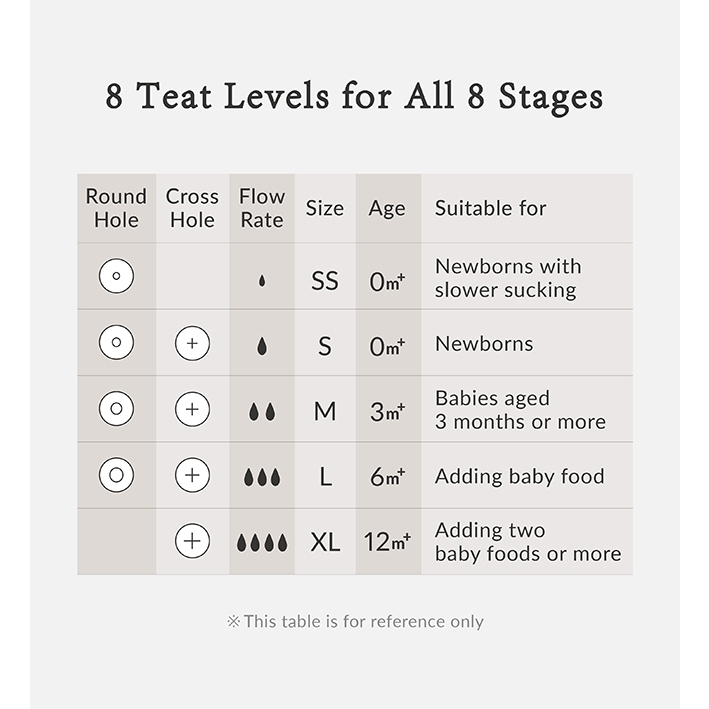 8 Teat Levels for All 8 Stages

| Round Hole | Cross Hole | Flow Rate | Size | Age | Suitable for |
|---|---|---|---|---|---|
| | | | SS | 0m+ | Newborns with slower sucking |
| | | | S | 0m+ | Newborns |
| | | | M | 3m+ | Babies aged 3 months or more |
| | | | L | 6m+ | Adding baby food |
| | | | XL | 12m+ | Adding two baby foods or more |

※This table is for reference only