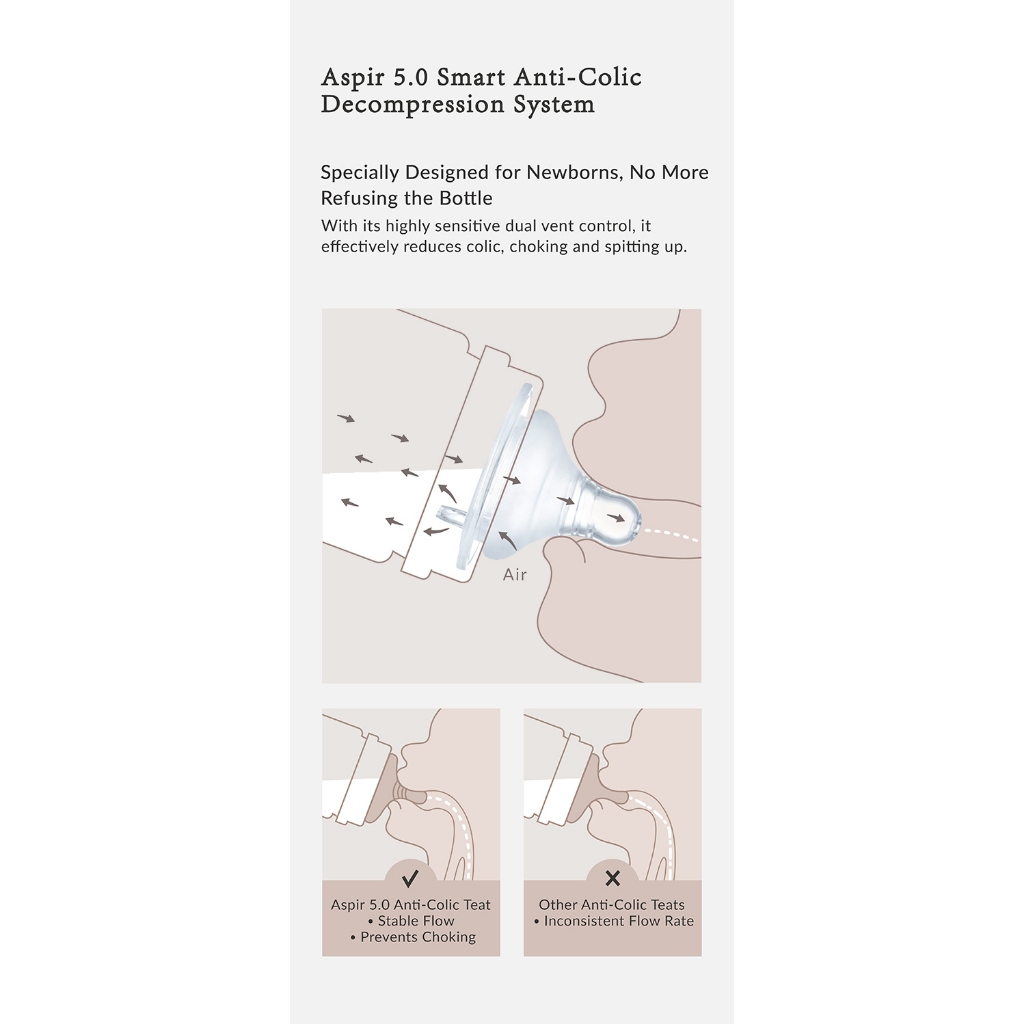 Aspir 5.0 Smart Anti-Colic Decompression System

Specially Designed for Newborns, No More Refusing the Bottle

With its highly sensitive dual vent control, it effectively reduces colic, choking and spitting up.

Air

✓

Aspir 5.0 Anti-Colic Teat
• Stable Flow
• Prevents Choking

✕

Other Anti-Colic Teats
• Inconsistent Flow Rate