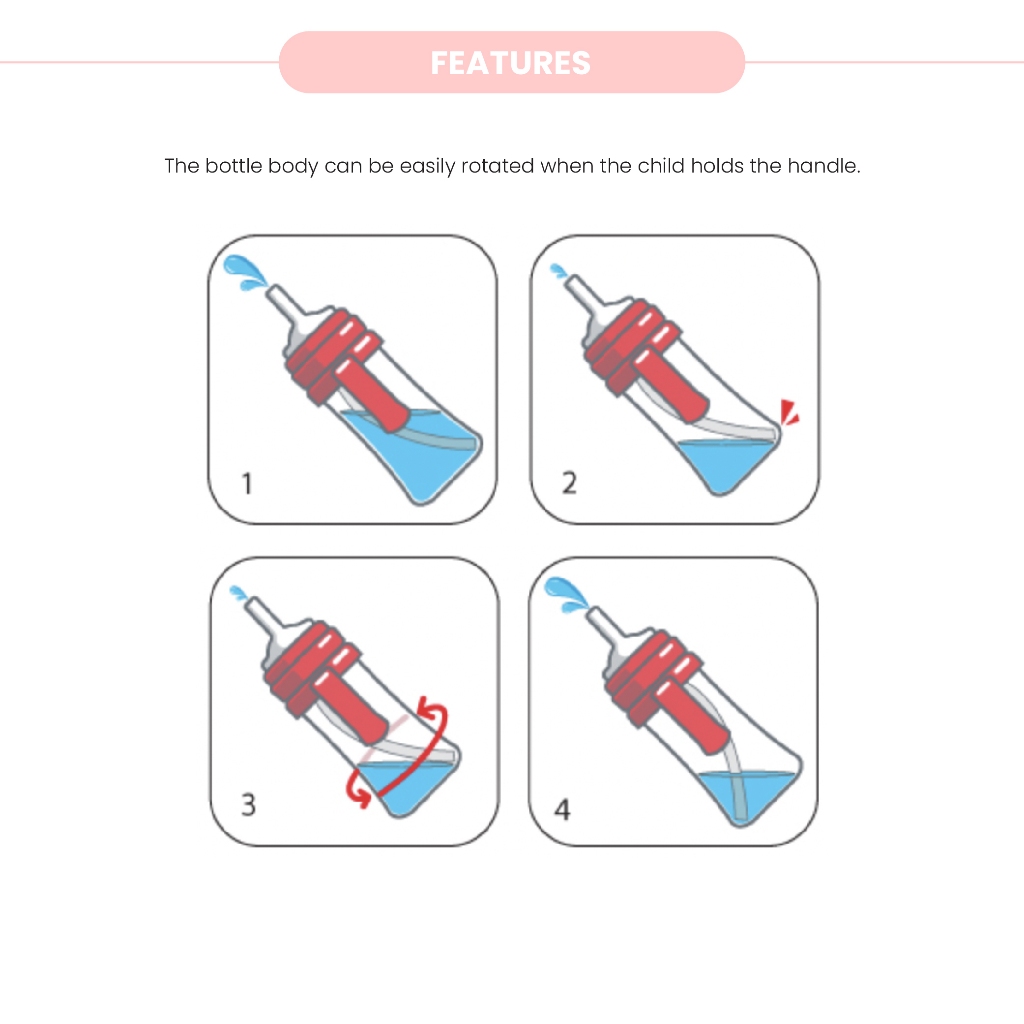 FEATURES

The bottle body can be easily rotated when the child holds the handle.

1

2

3

4