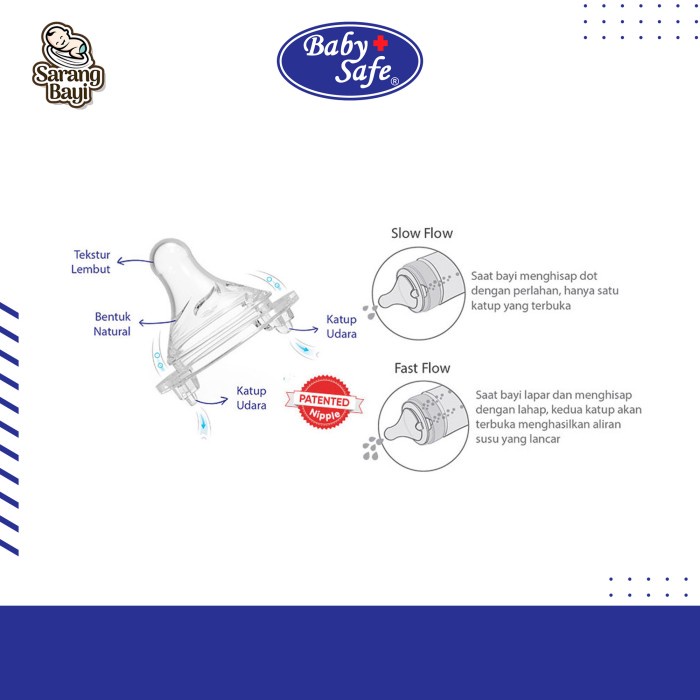 Sarang Bayi

Baby Safe®

Tekstur Lembut

Bentuk Natural

Katup Udara

Katup Udara

PATENTED Nipple

Slow Flow

Saat bayi menghisap dot dengan perlahan, hanya satu katup yang terbuka

Fast Flow

Saat bayi lapar dan menghisap dengan lahap, kedua katup akan terbuka menghasilkan aliran susu yang lancar