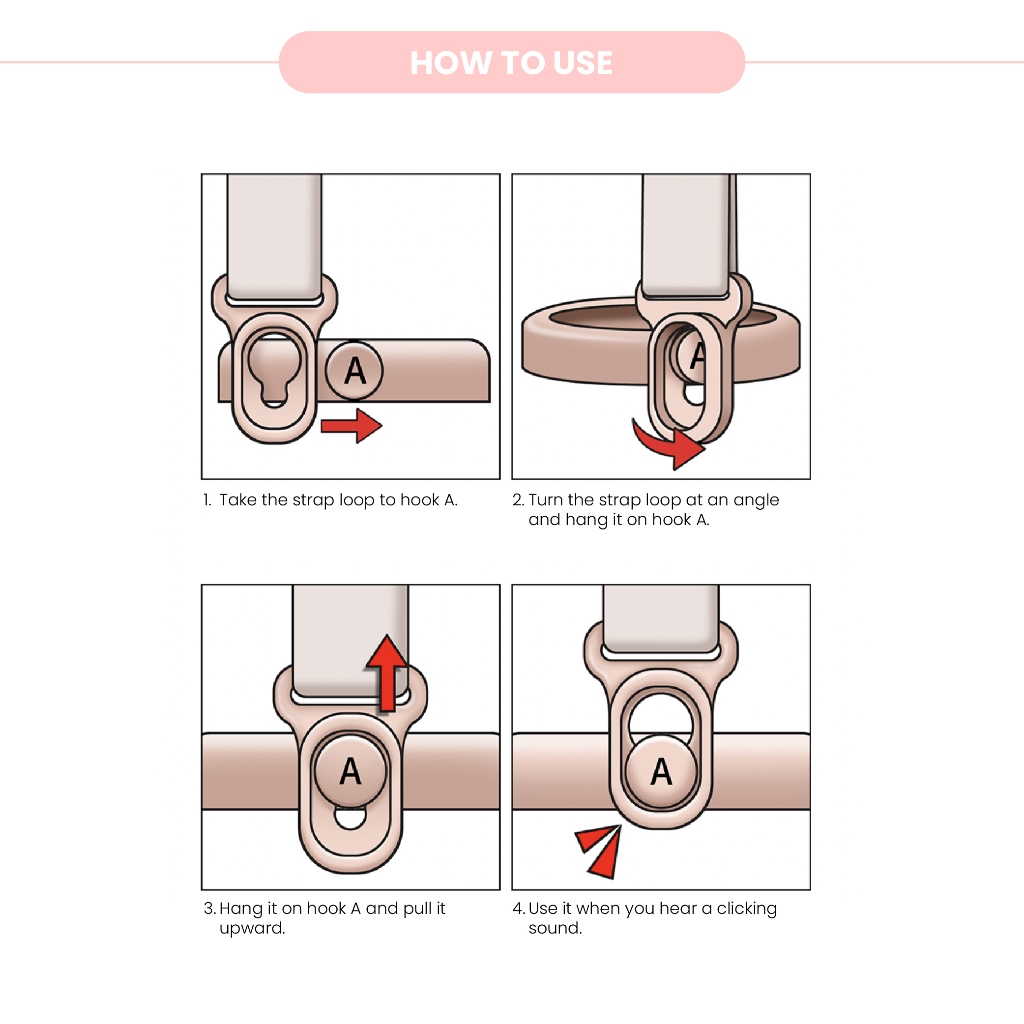 HOW TO USE

A

1. Take the strap loop to hook A.

A

2. Turn the strap loop at an angle and hang it on hook A.

A

3. Hang it on hook A and pull it upward.

A

4. Use it when you hear a clicking sound.