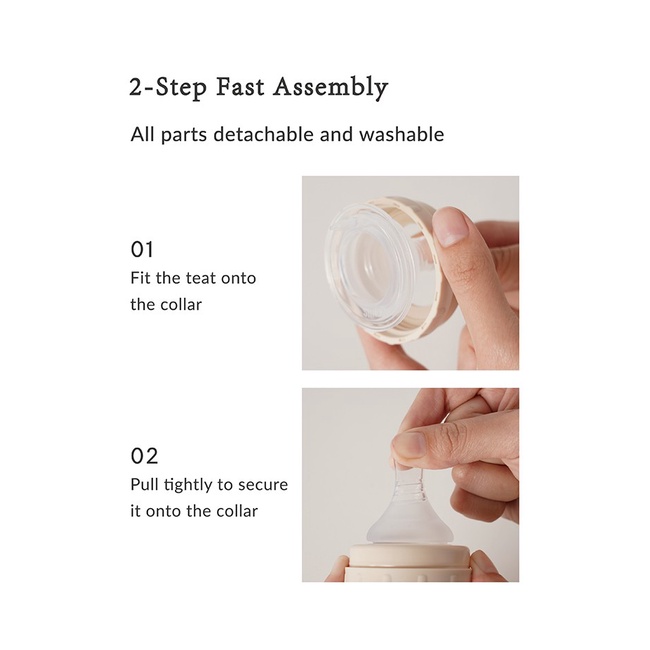 2-Step Fast Assembly

All parts detachable and washable

01
Fit the teat onto the collar

02
Pull tightly to secure it onto the collar