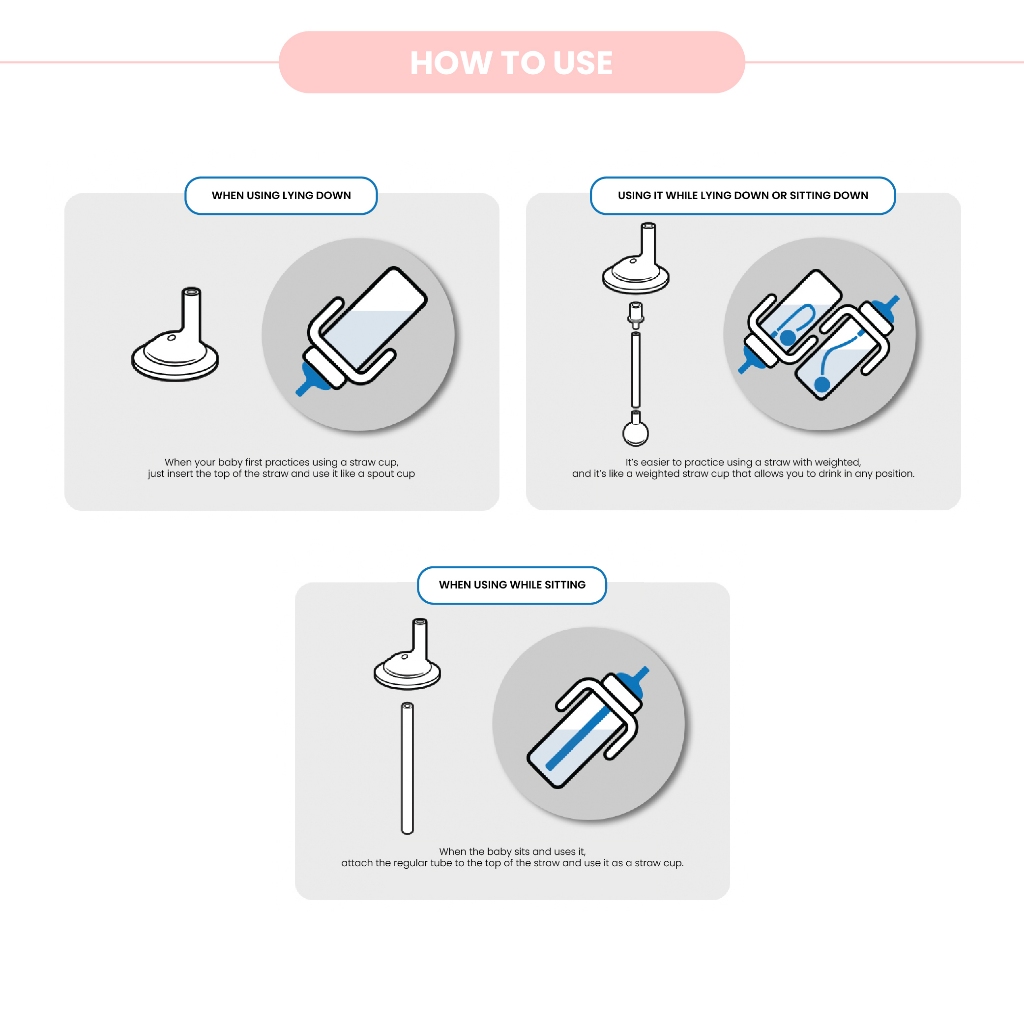 HOW TO USE

WHEN USING LYING DOWN

When your baby first practices using a straw cup, just insert the top of the straw and use it like a spout cup

USING IT WHILE LYING DOWN OR SITTING DOWN

It's easier to practice using a straw with weighted, and it's like a weighted straw cup that allows you to drink in any position.

WHEN USING WHILE SITTING

When the baby sits and uses it, attach the regular tube to the top of the straw and use it as a straw cup.