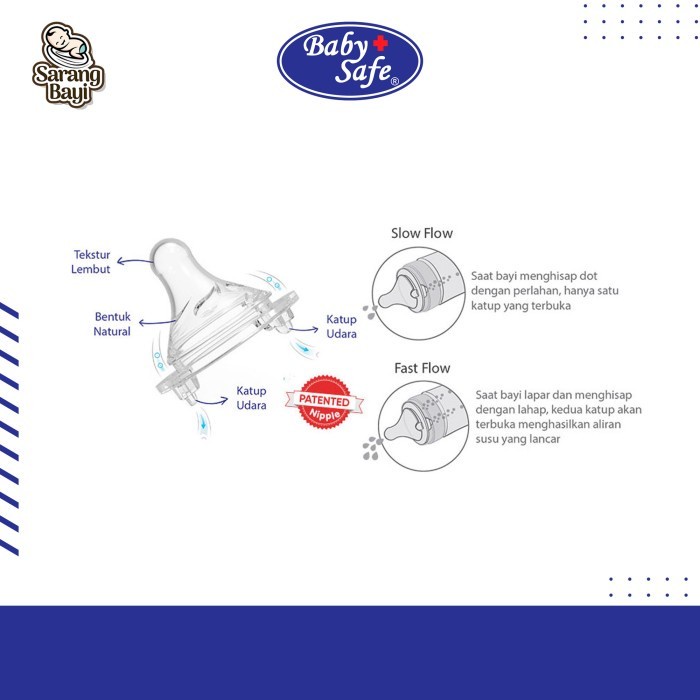 Sarang Bayi

Baby Safe®

Tekstur Lembut

Bentuk Natural

Katup Udara

Katup Udara

PATENTED Nipple

Slow Flow

Saat bayi menghisap dot dengan perlahan, hanya satu katup yang terbuka

Fast Flow

Saat bayi lapar dan menghisap dengan lahap, kedua katup akan terbuka menghasilkan aliran susu yang lancar