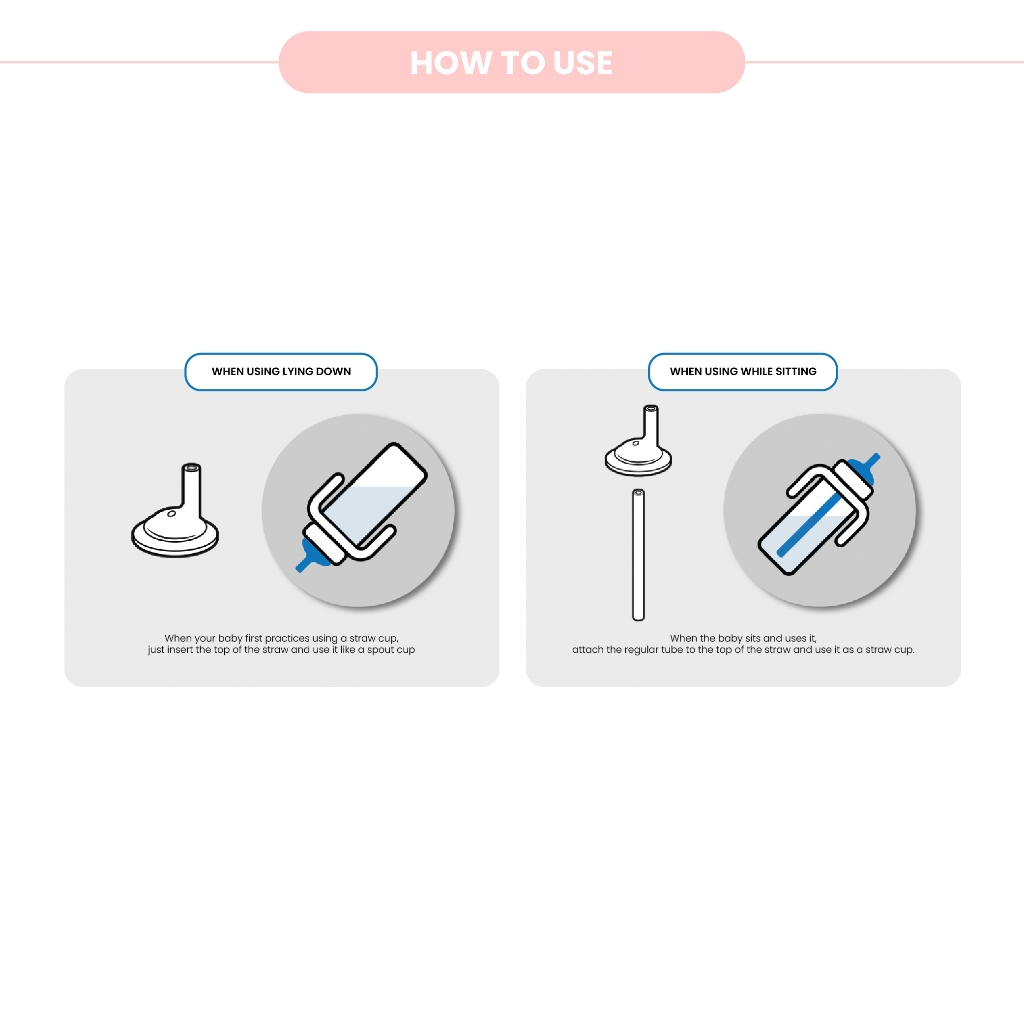 HOW TO USE

WHEN USING LYING DOWN

When your baby first practices using a straw cup, just insert the top of the straw and use it like a spout cup

WHEN USING WHILE SITTING

When the baby sits and uses it, attach the regular tube to the top of the straw and use it as a straw cup.