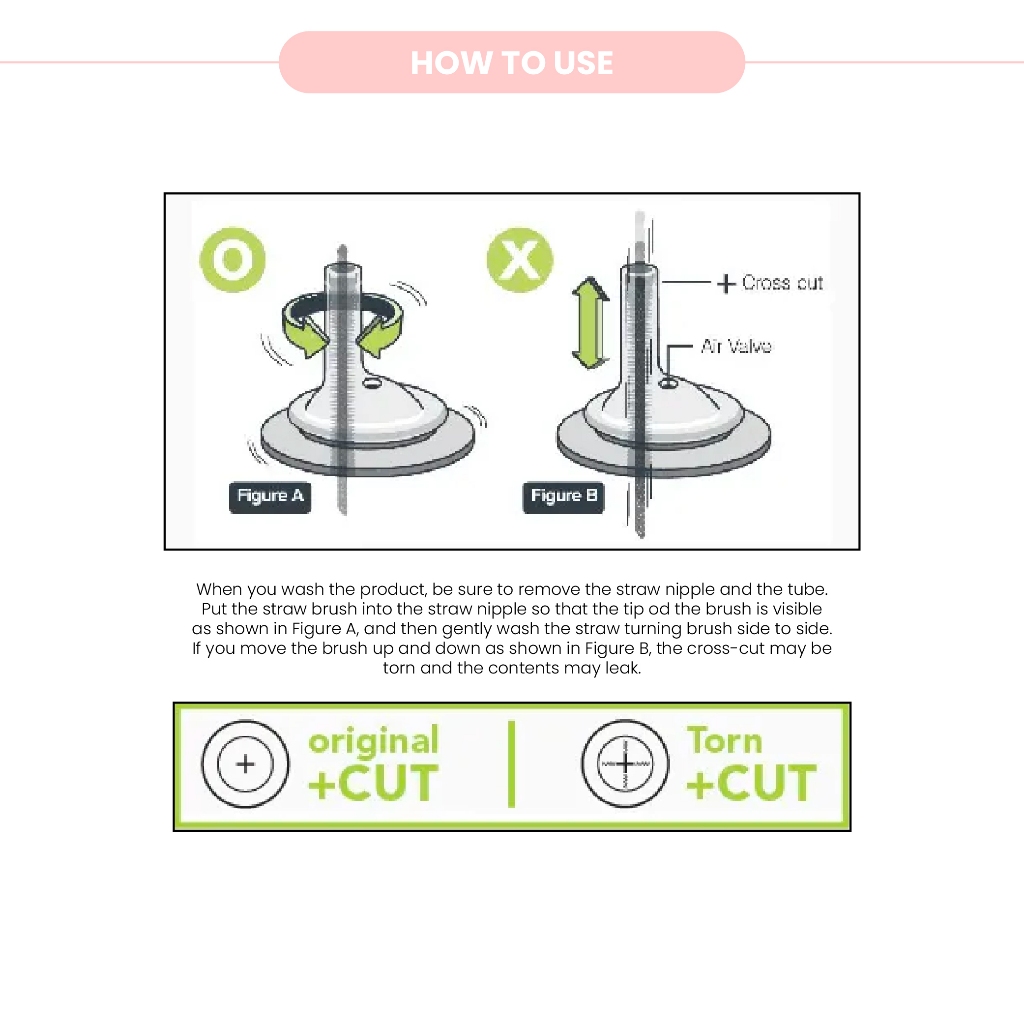 HOW TO USE

O

X

+ Cross cut

Air Valve

Figure A

Figure B

When you wash the product, be sure to remove the straw nipple and the tube. Put the straw brush into the straw nipple so that the tip od the brush is visible as shown in Figure A, and then gently wash the straw turning brush side to side. If you move the brush up and down as shown in Figure B, the cross-cut may be torn and the contents may leak.

original +CUT

Torn +CUT